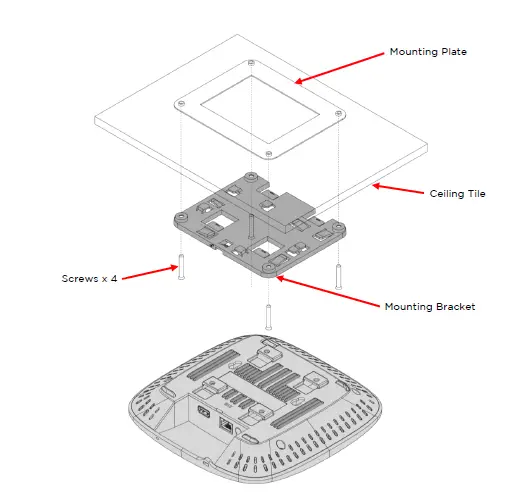 Mounting Plate

Ceiling Tile

Screws x 4

Mounting Bracket