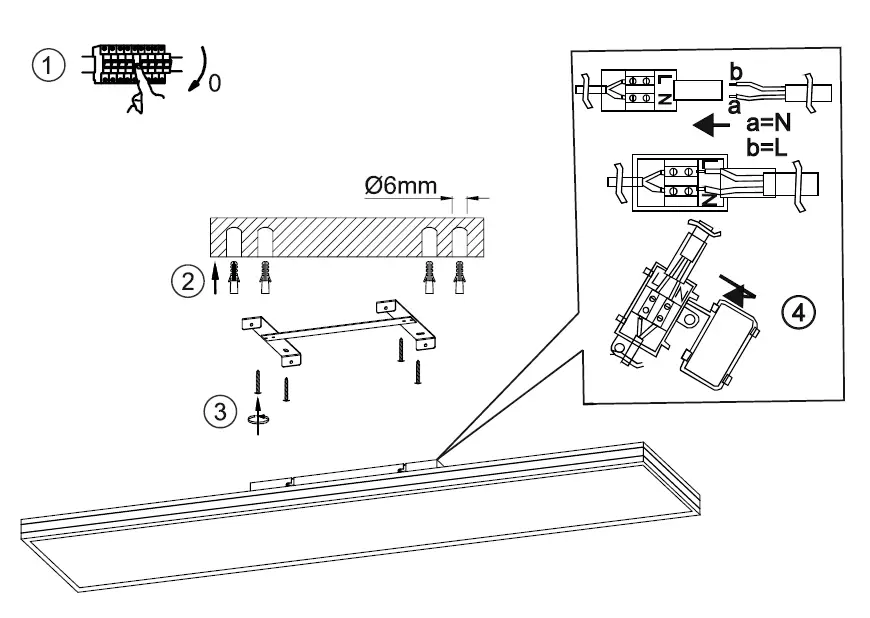 1
0
Ø6mm
2
3
L
N
b
a
a=N
b=L
L
N
L
N
4