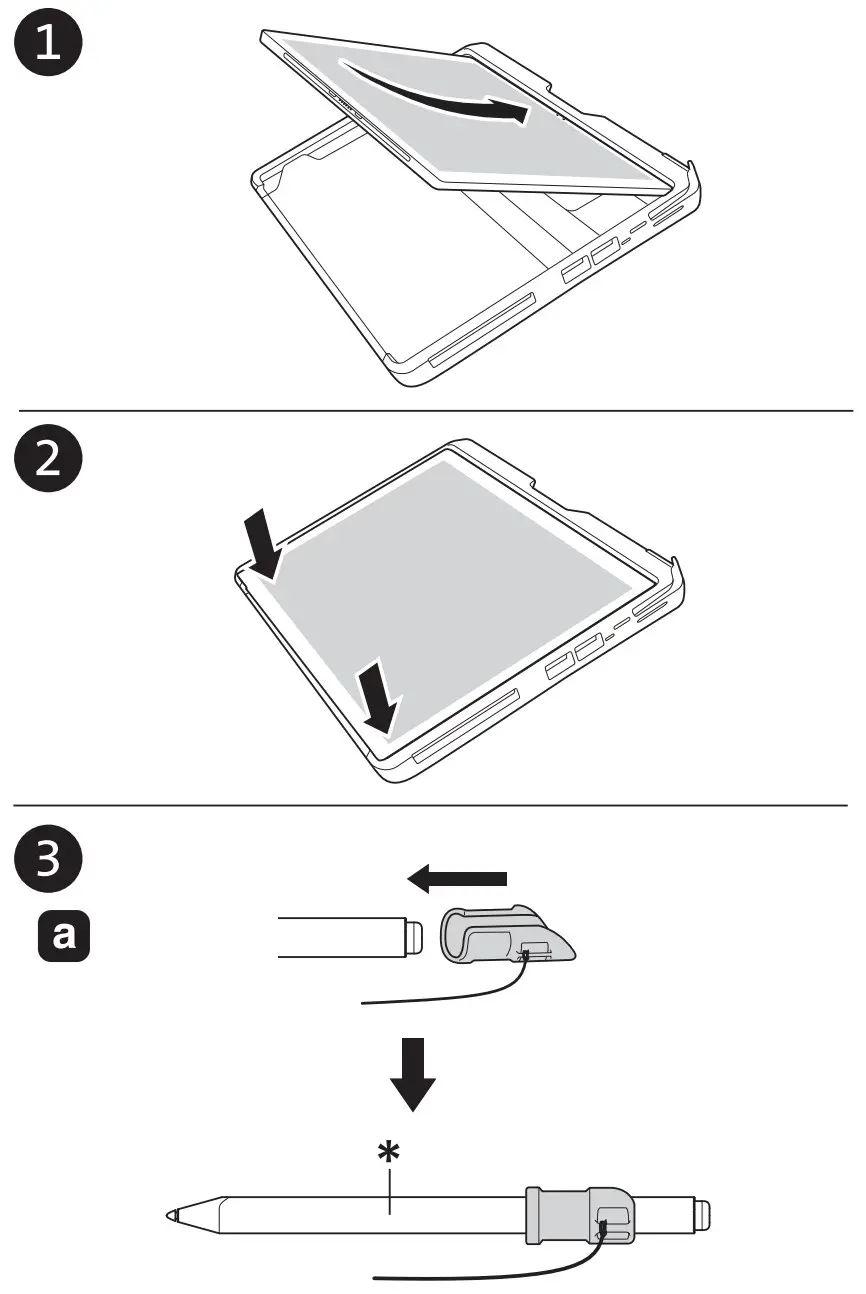 1

2

3

a

*