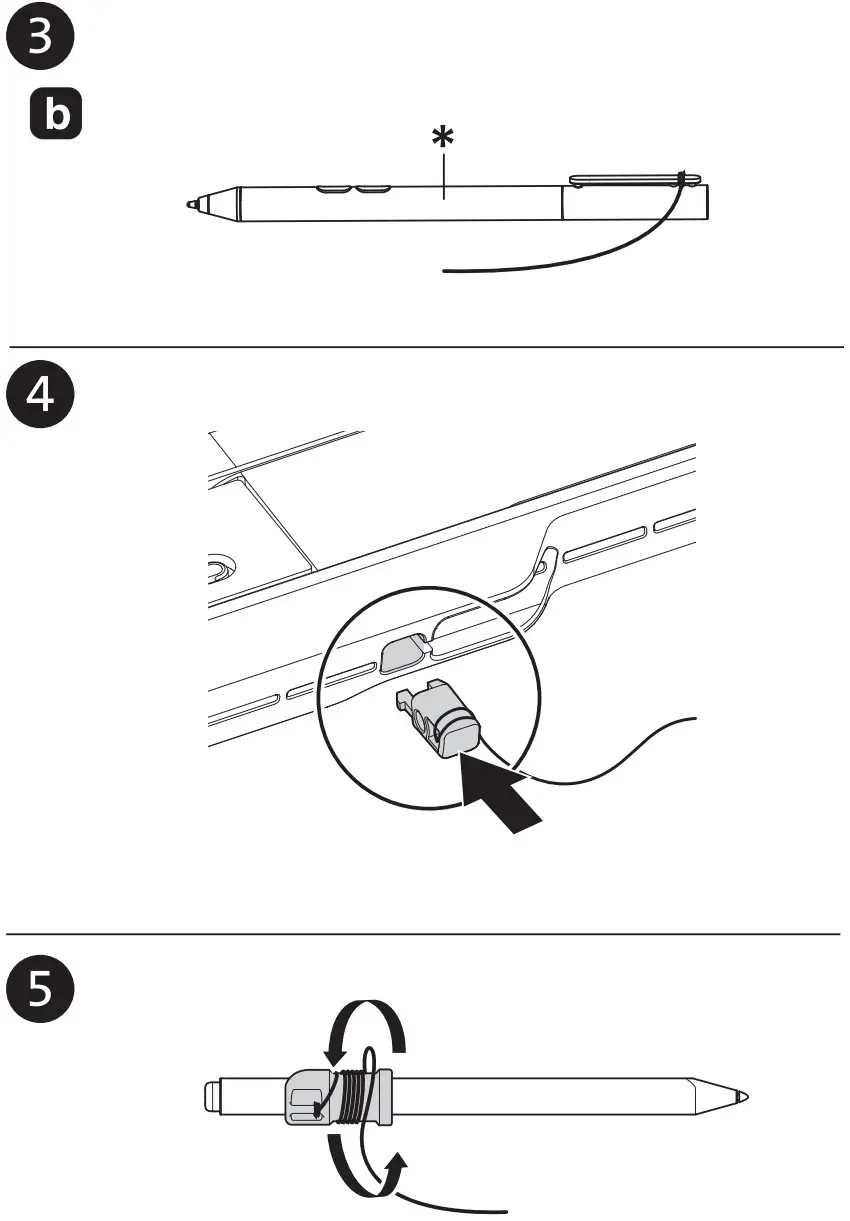 3
b
*
4
5