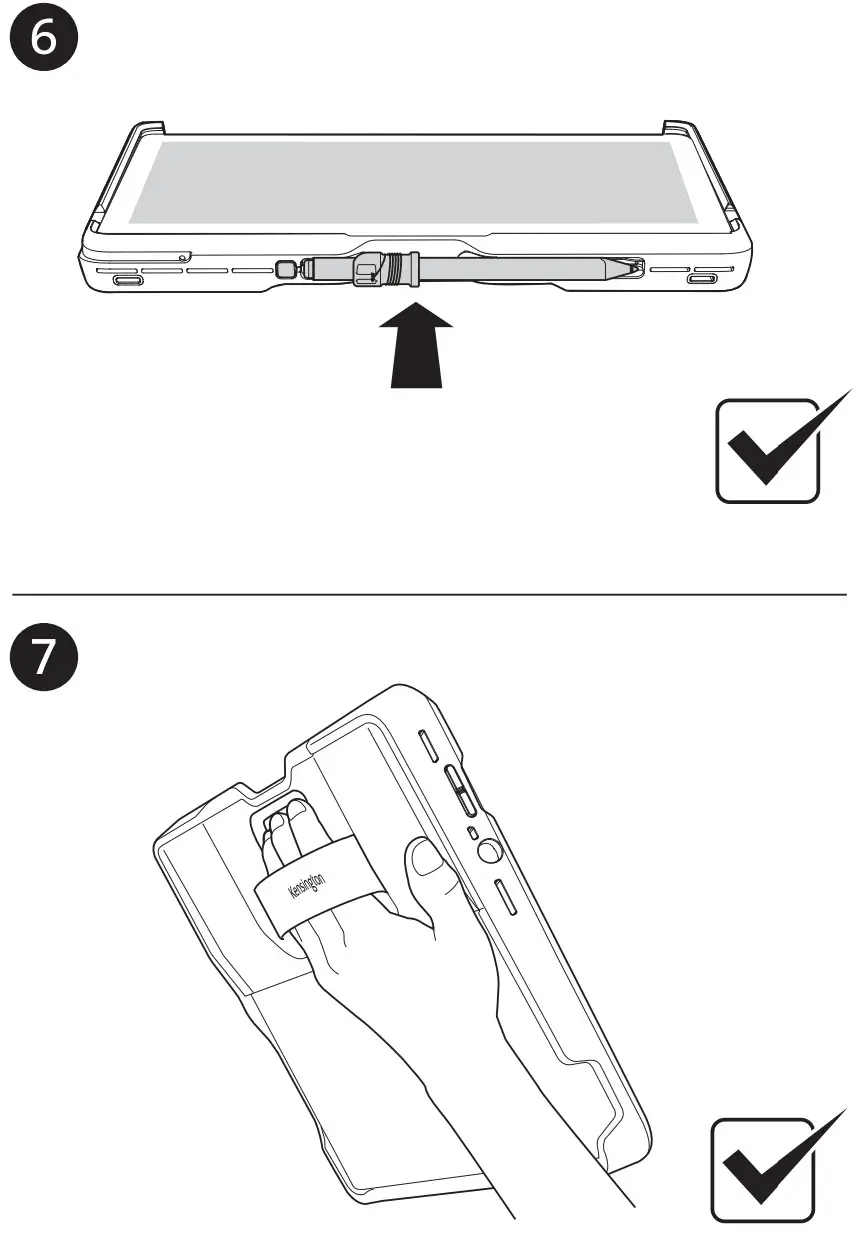 6

7

Kensington