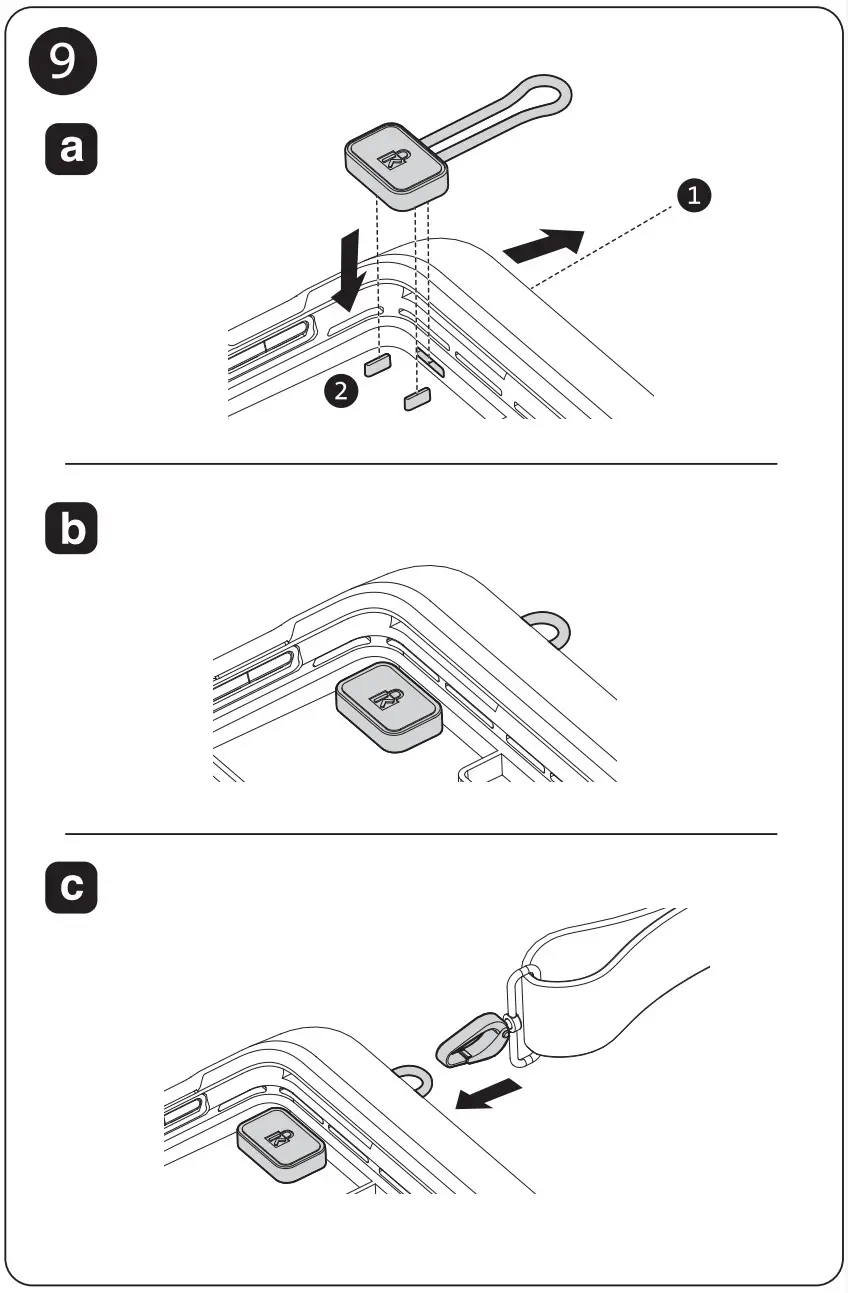 9
a
1
2
b
c