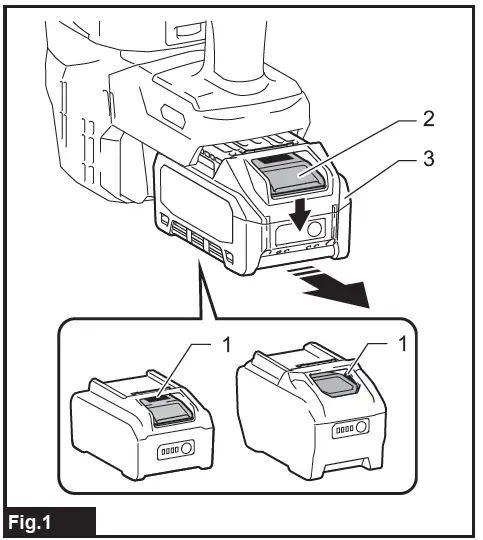 2
3
1
1
Fig.1