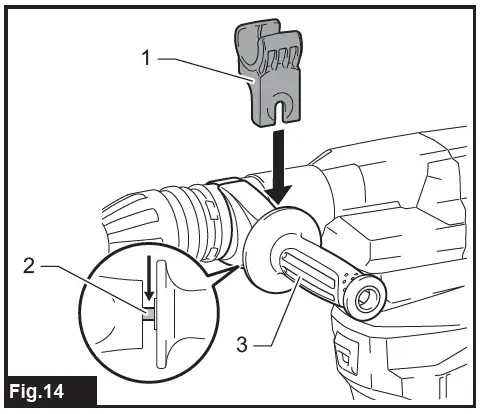 1
2
3
Fig.14