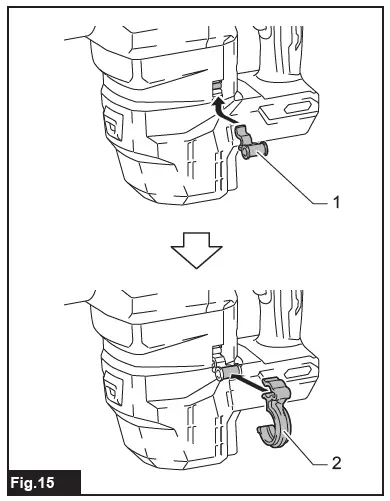 1

2

Fig.15