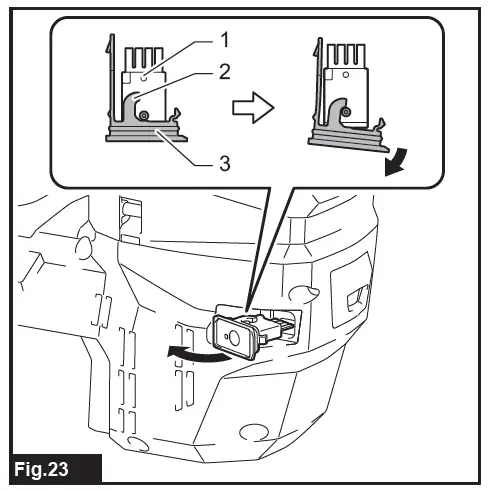 1
2
3
Fig.23