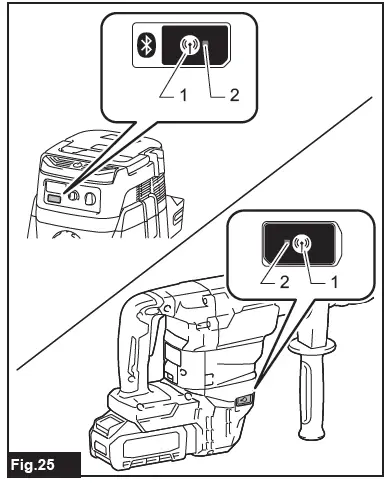 1 2

2 1

Fig.25