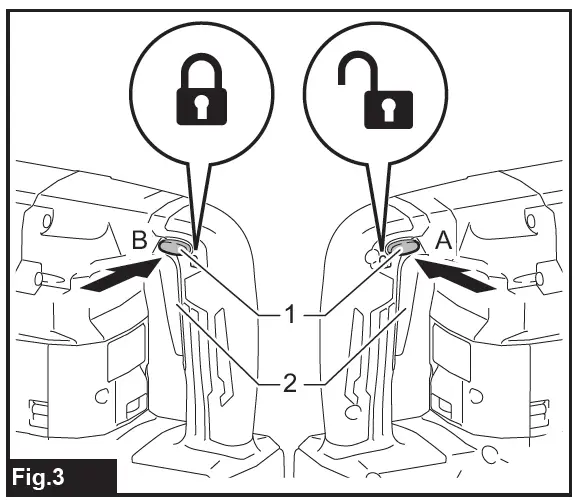 B
A
1
2
Fig.3