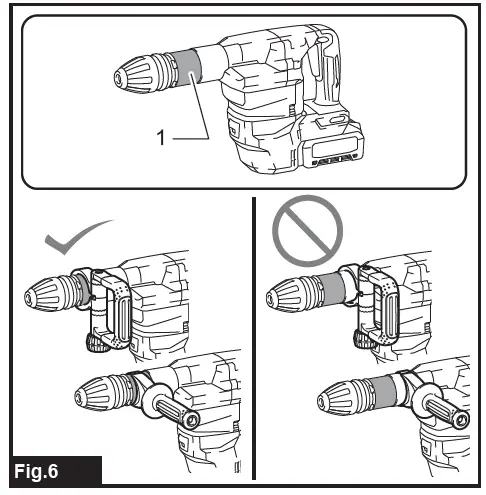 1

Fig.6