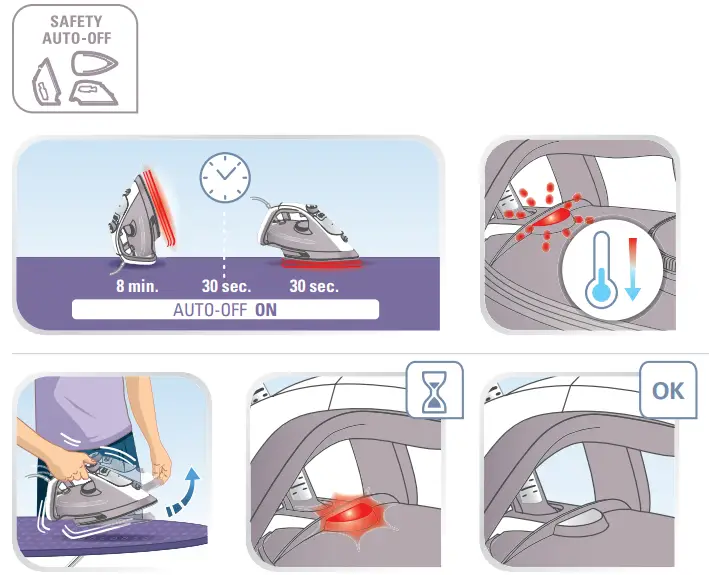 SAFETY
AUTO-OFF

8 min.
30 sec.
30 sec.
AUTO-OFF ON

OK