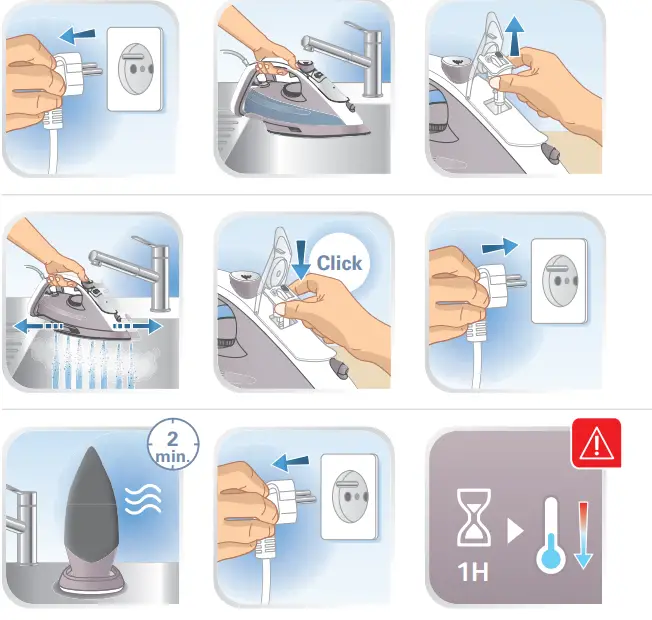 Click

2 min.

1H