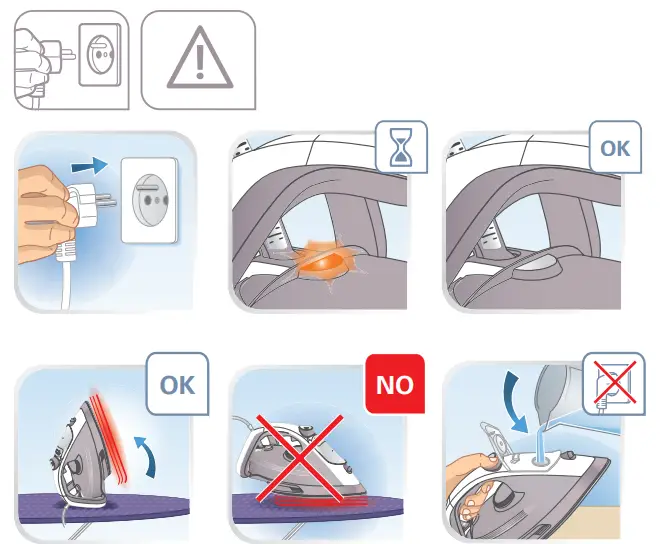 OK

OK

NO