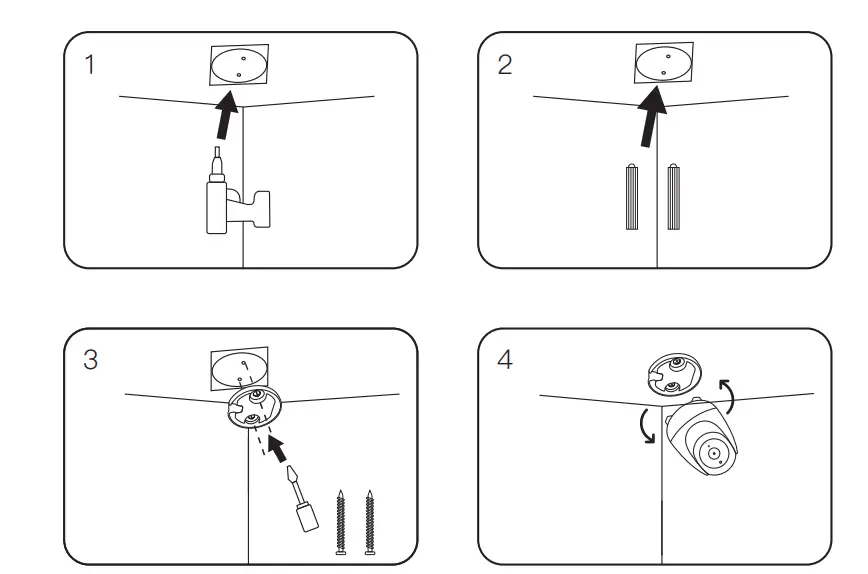 1

2

3

4