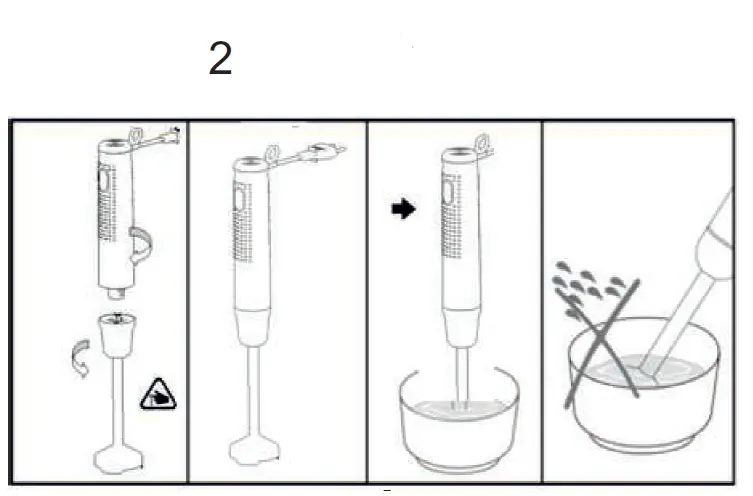 2