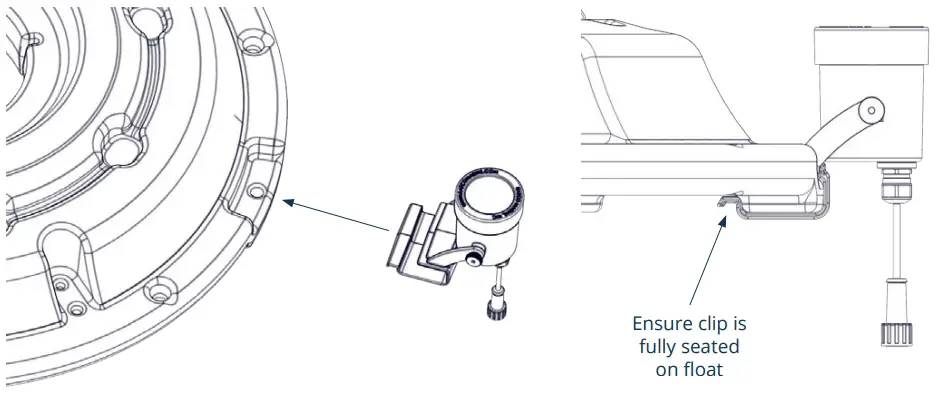 Ensure clip is fully seated on float