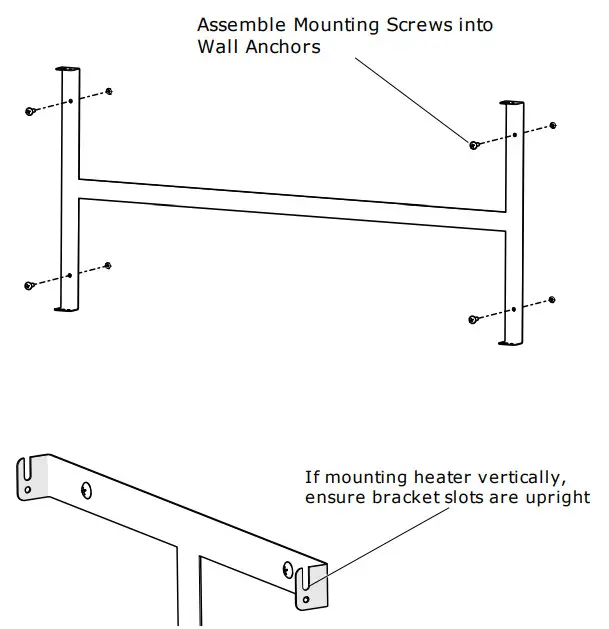 Assemble Mounting Screws into Wall Anchors

If mounting heater vertically, ensure bracket slots are upright