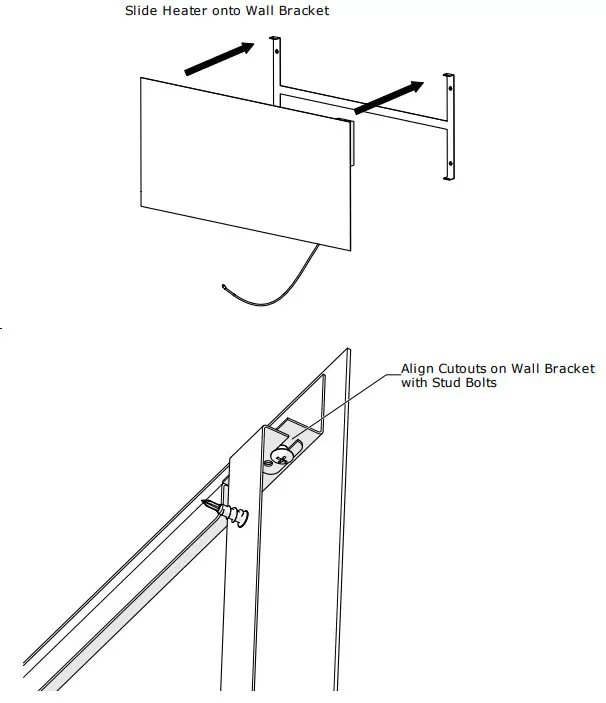 Slide Heater onto Wall Bracket

Align Cutouts on Wall Bracket with Stud Bolts