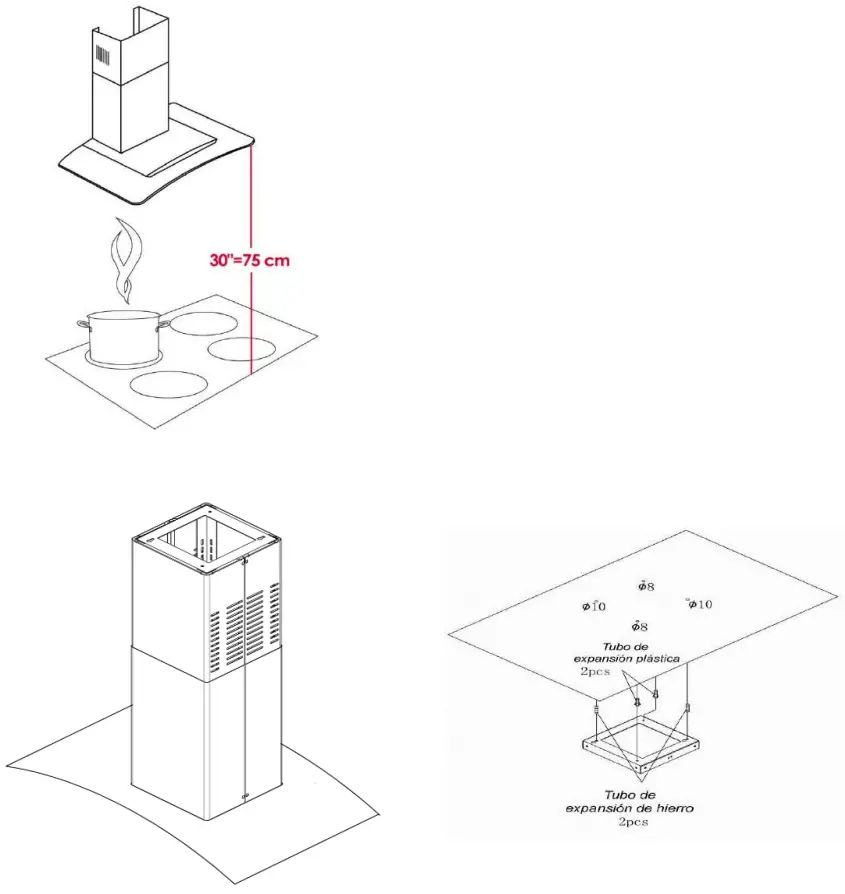 30"=75 cm

$\phi 8$
$\phi 10$
$\phi 10$
$\phi 8$

Tubo de expansión plástica
2pcs

Tubo de expansión de hierro
2pcs