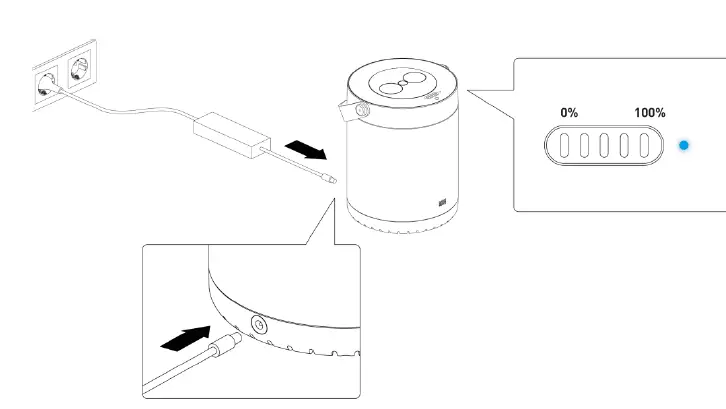 0%
100%