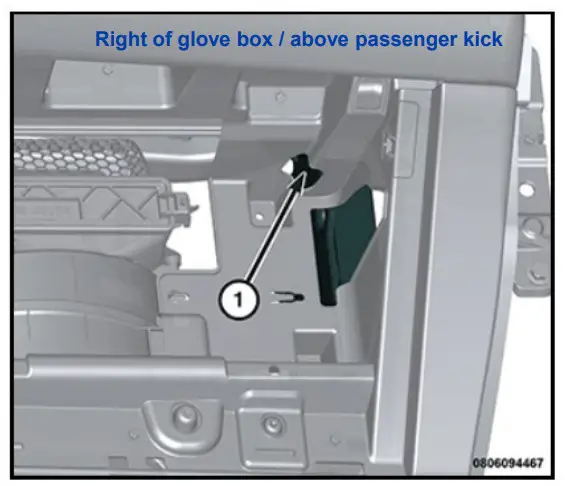 Right of glove box / above passenger kick

1

0806094467