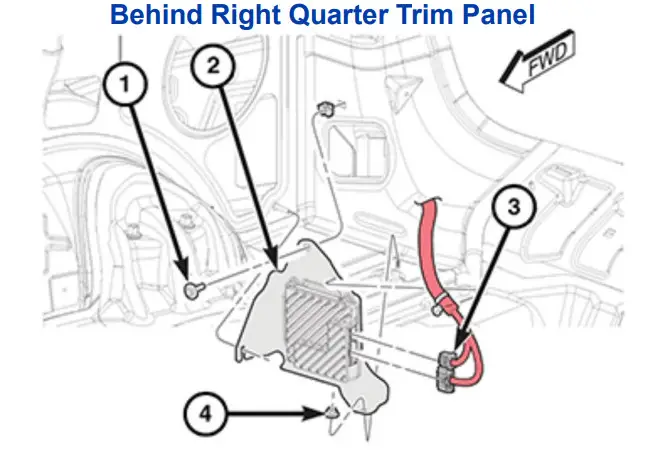 Behind Right Quarter Trim Panel

FWD

1

2

3

4