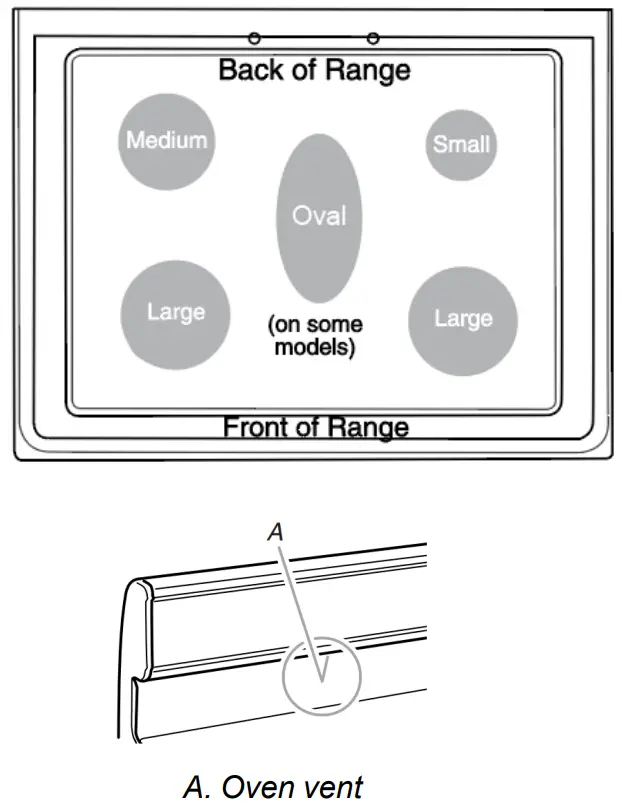 Back of Range

Medium

Small

Oval

Large

(on some models)

Large

Front of Range

A

A. Oven vent