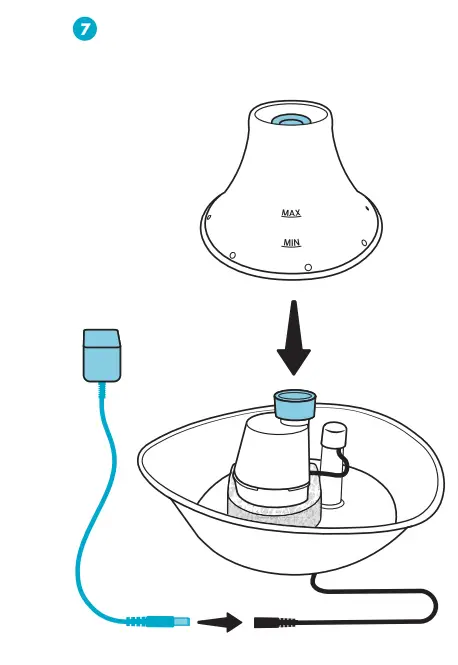 7

MAX

MIN