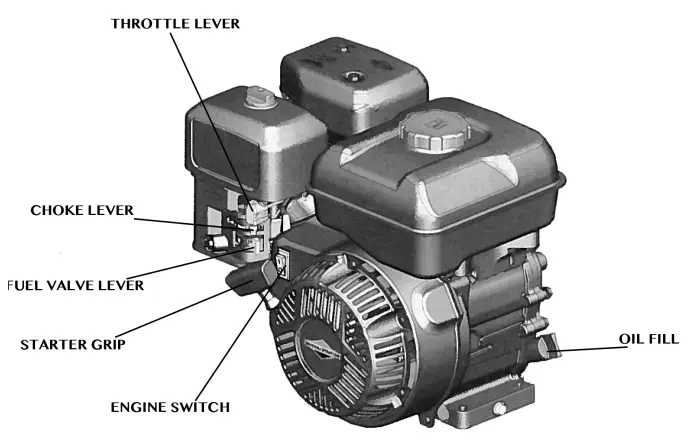 THROTTLE LEVER

CHOKE LEVER

FUEL VALVE LEVER

STARTER GRIP

ENGINE SWITCH

OIL FILL