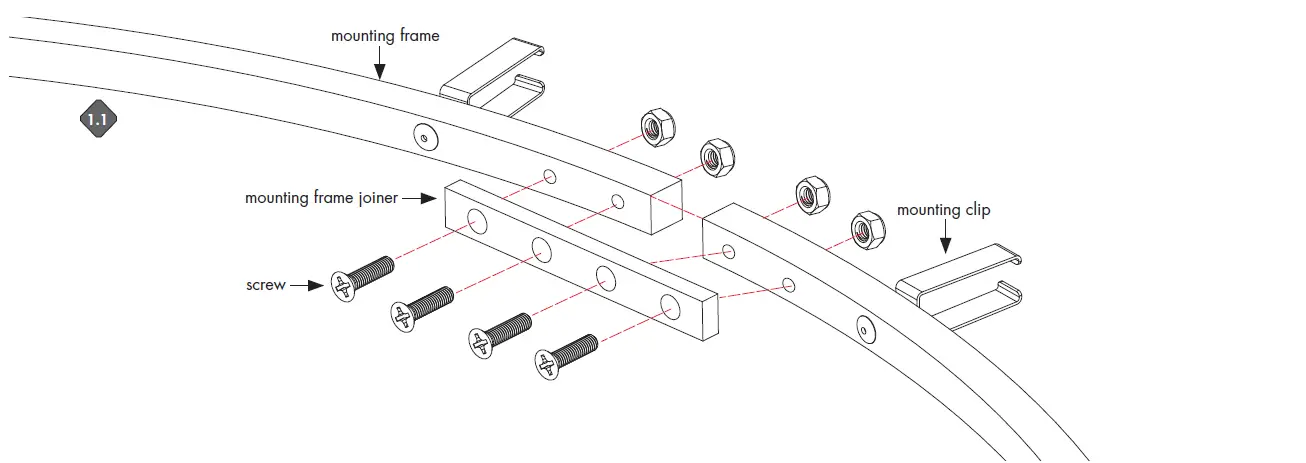 mounting frame

1.1

mounting frame joiner

mounting clip

screw