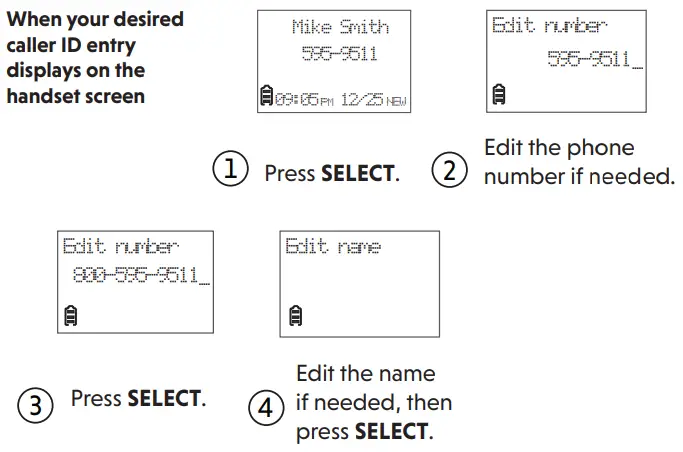 When your desired caller ID entry displays on the handset screen

Mike Smith
595-9511
09:05PM 12/25 NEW

Edit number
595-9511_

① Press **SELECT**.

② Edit the phone number if needed.

Edit number
800-595-9511_

Edit name

③ Press **SELECT**.

④ Edit the name if needed, then press **SELECT**.