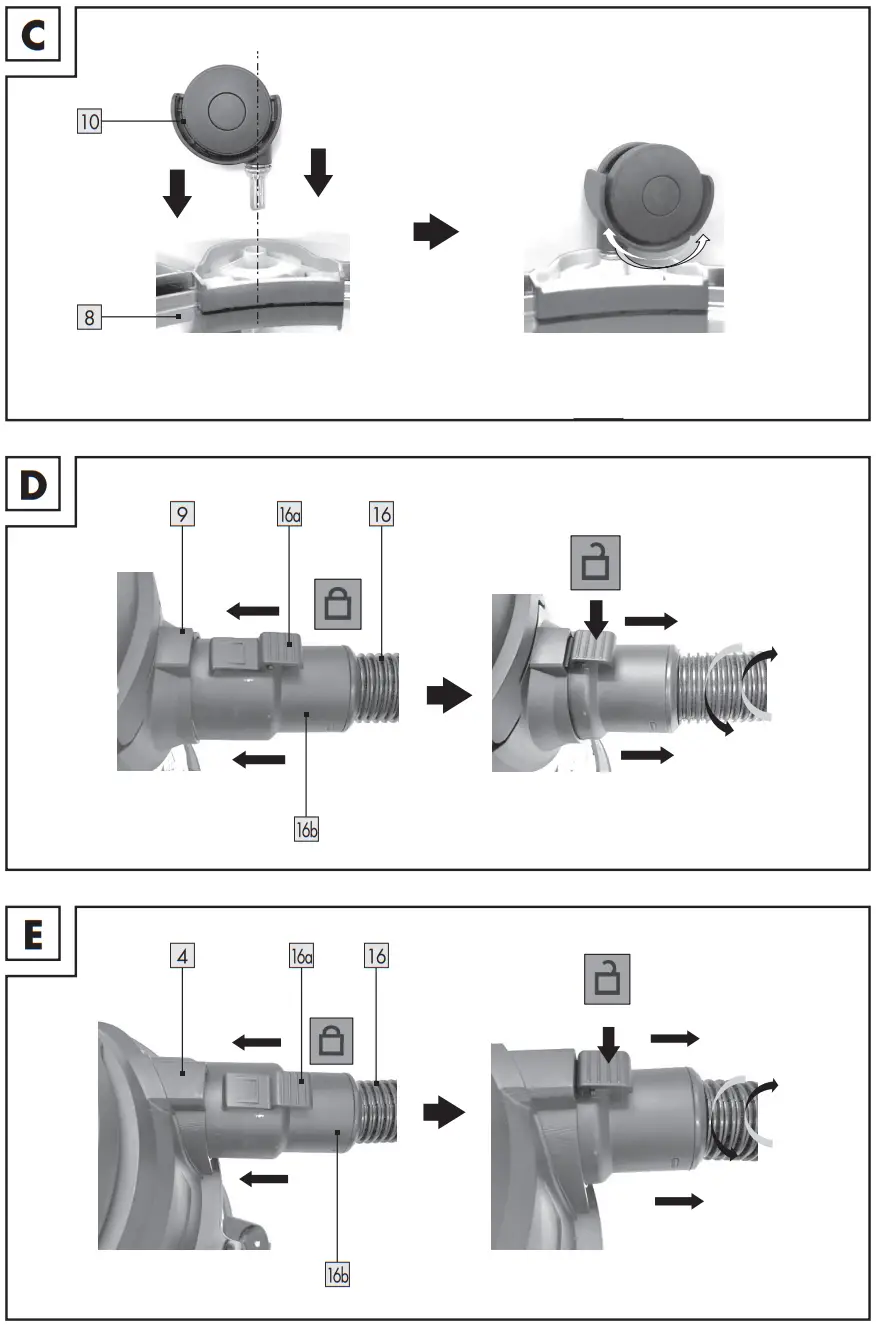 C

10

8

D

9

16a

16

16b

E

4

16a

16

16b