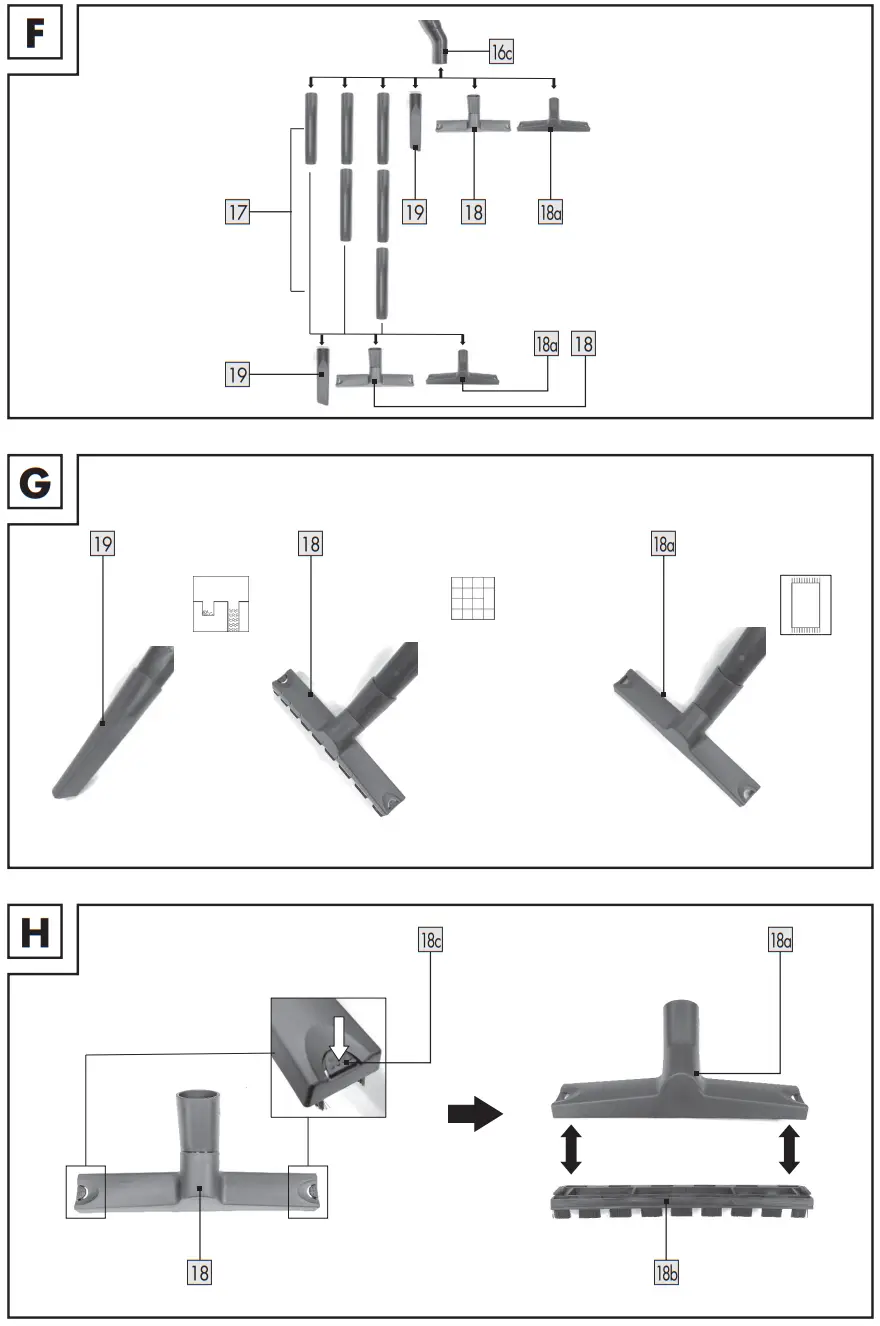 F

16c

17

19

18

18a

19

18a

18

G

19

18

18a

H

18c

18a

18

18b