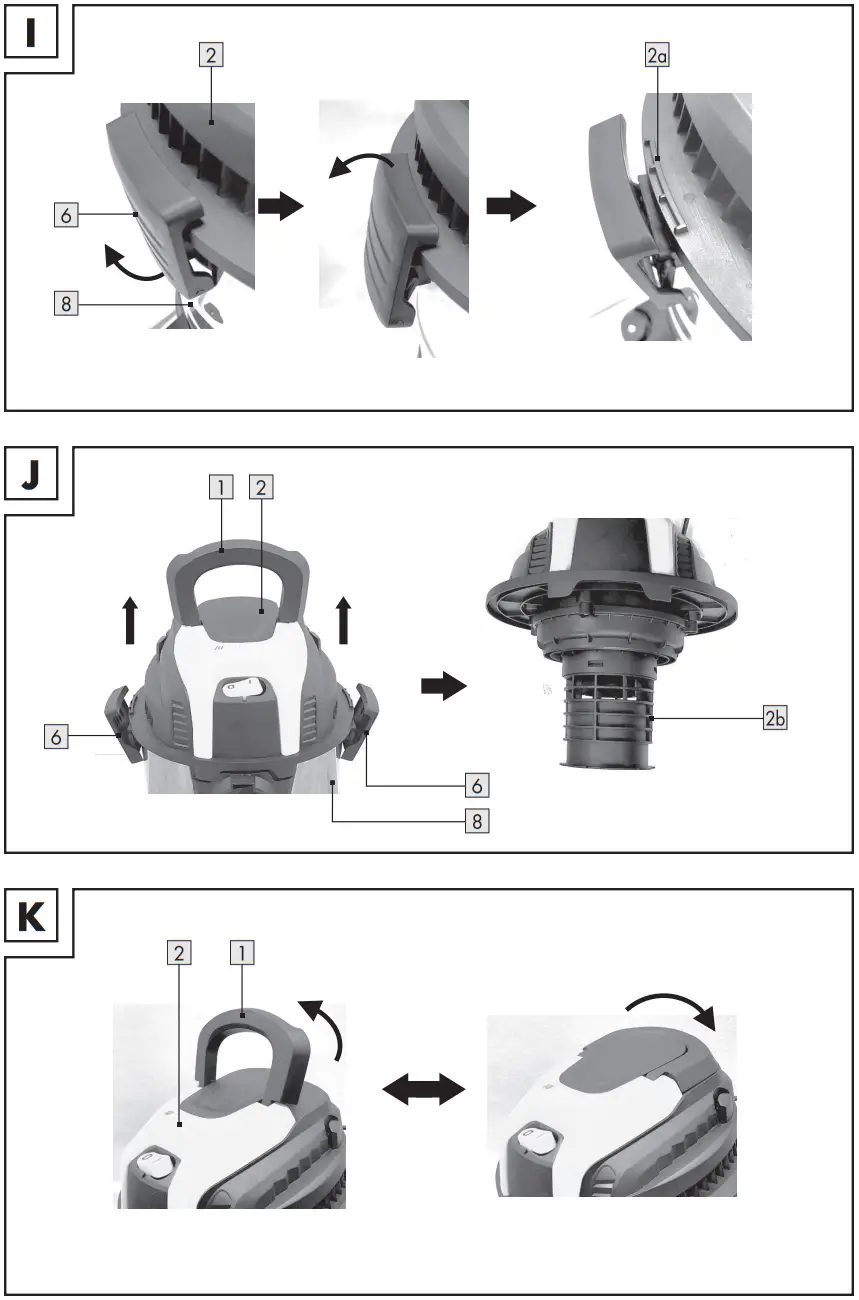 I

2

6

8

2a

J

1 2

6

6

8

2b

K

2 1