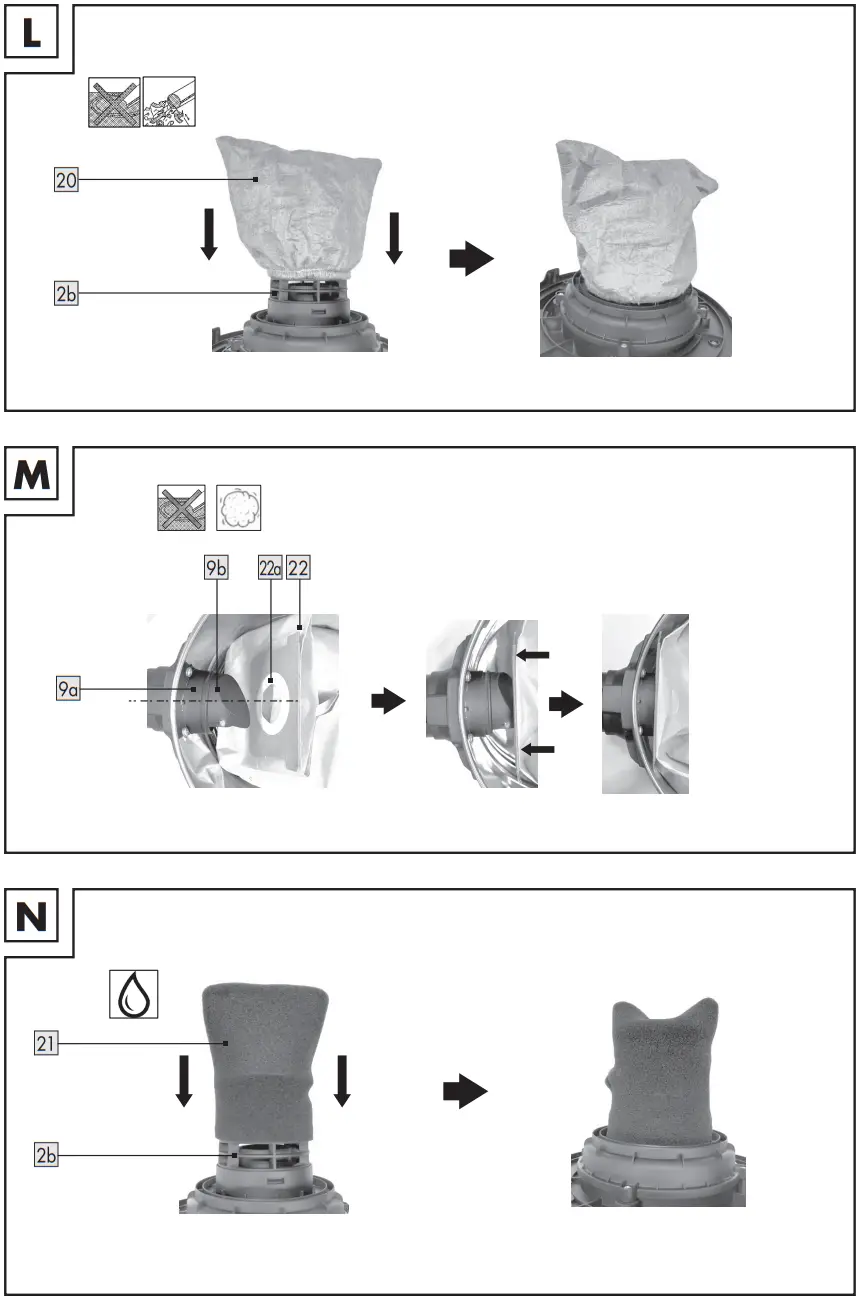 L

20

2b

M

9b

22a

22

9a

N

21

2b