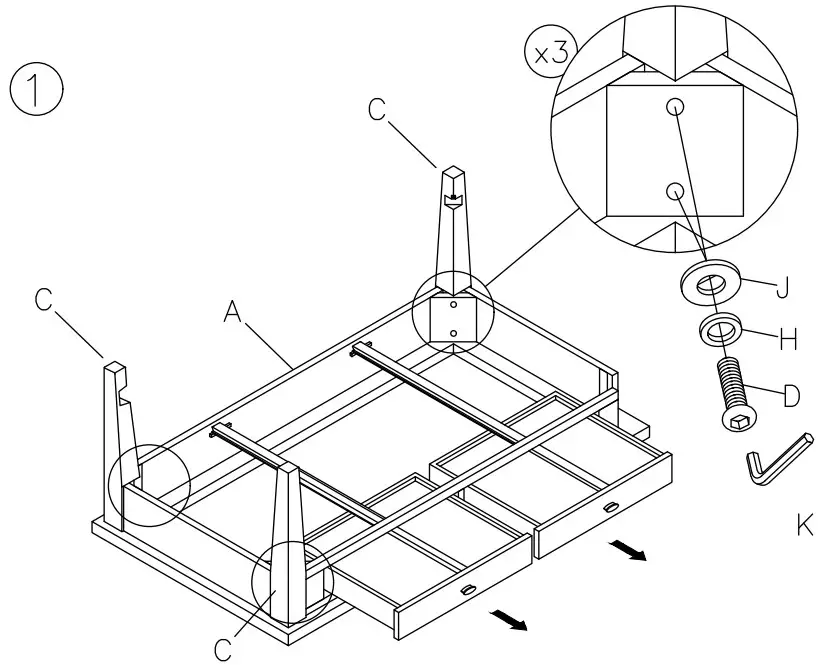 1

x3

C

C

A

J

H

D

K

C