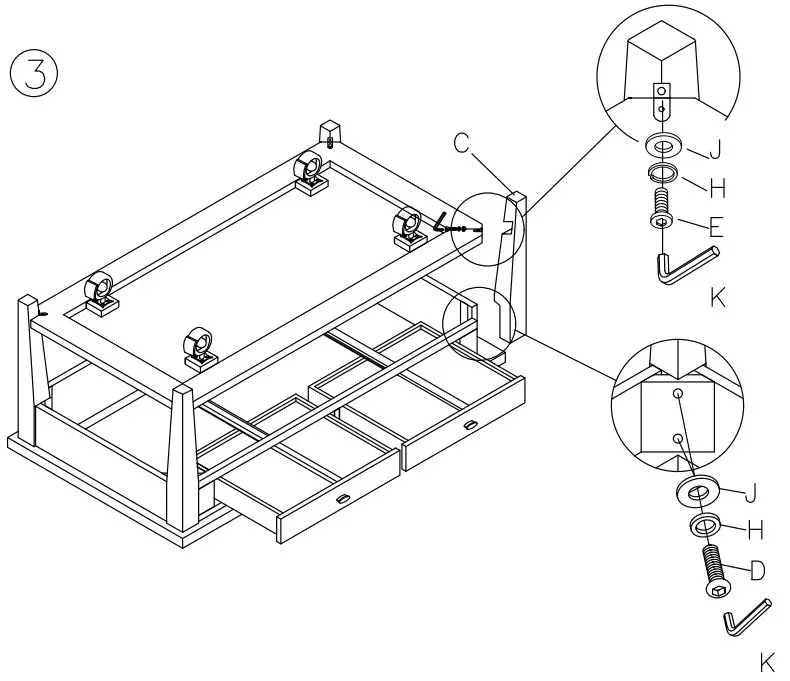 3

C

J

H

E

K

J

H

D

K