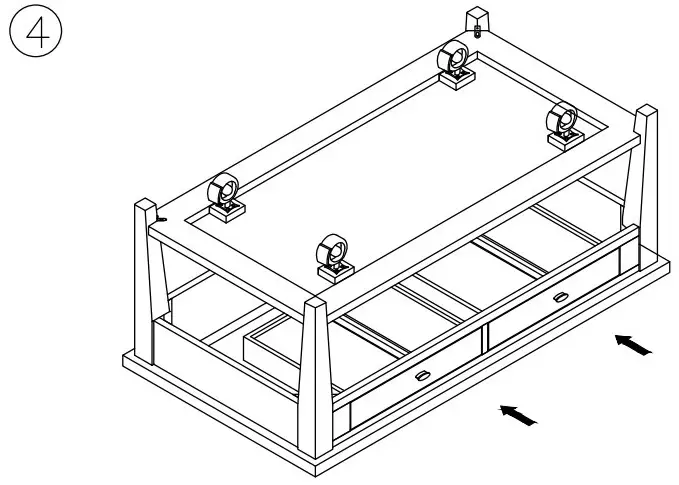 4