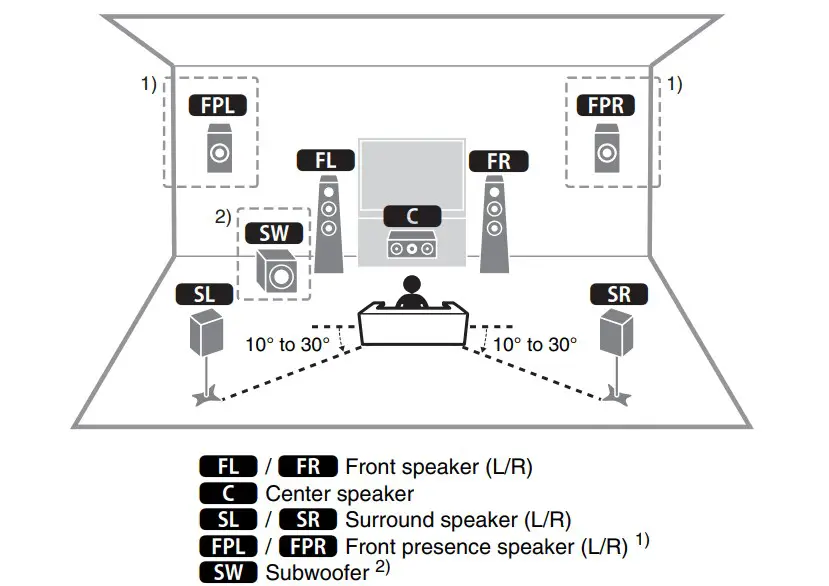 1)
FPL
1)
FPR
FL
FR
2)
SW
C
SL
SR
10° to 30°
10° to 30°

FL / FR Front speaker (L/R)
C Center speaker
SL / SR Surround speaker (L/R)
FPL / FPR Front presence speaker (L/R) $^{1)}$
SW Subwoofer $^{2)}$