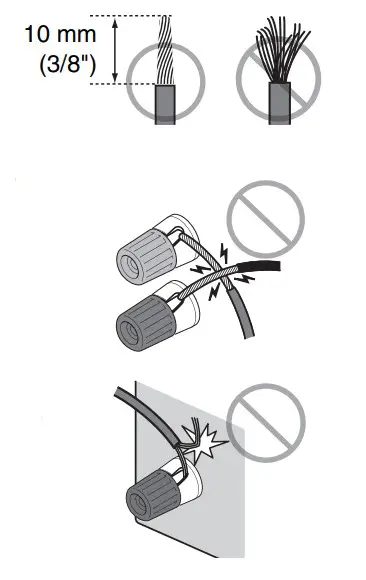 10 mm
(3/8")