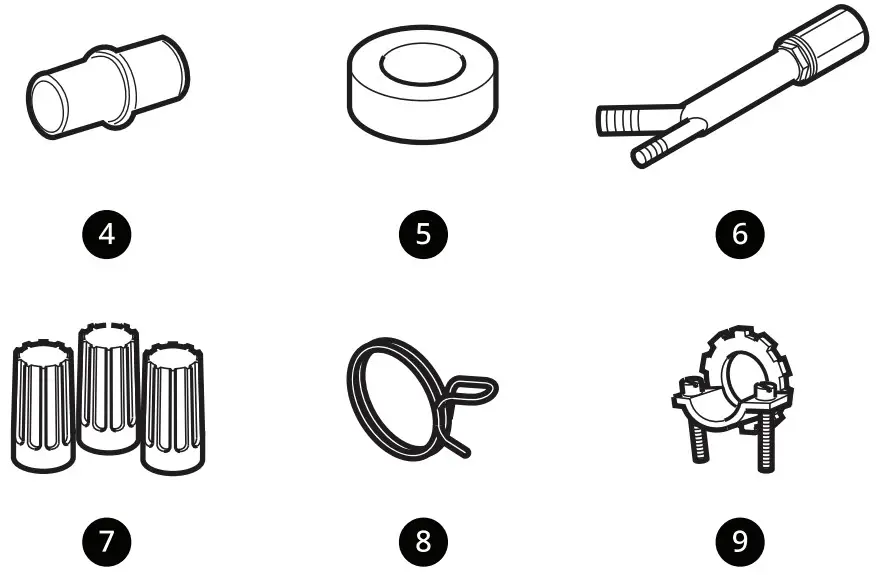 4

5

6

7

8

9