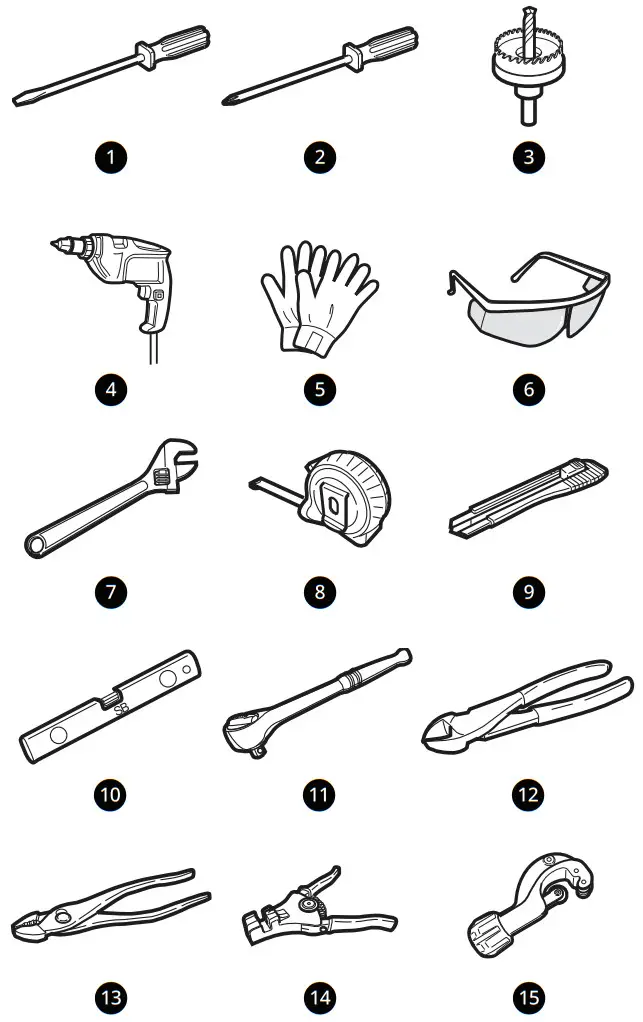 1
2
3
4
5
6
7
8
9
10
11
12
13
14
15