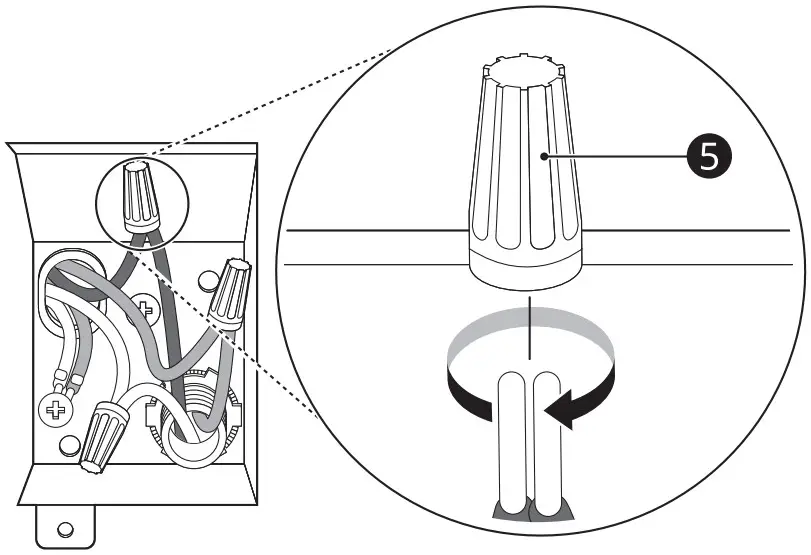 5