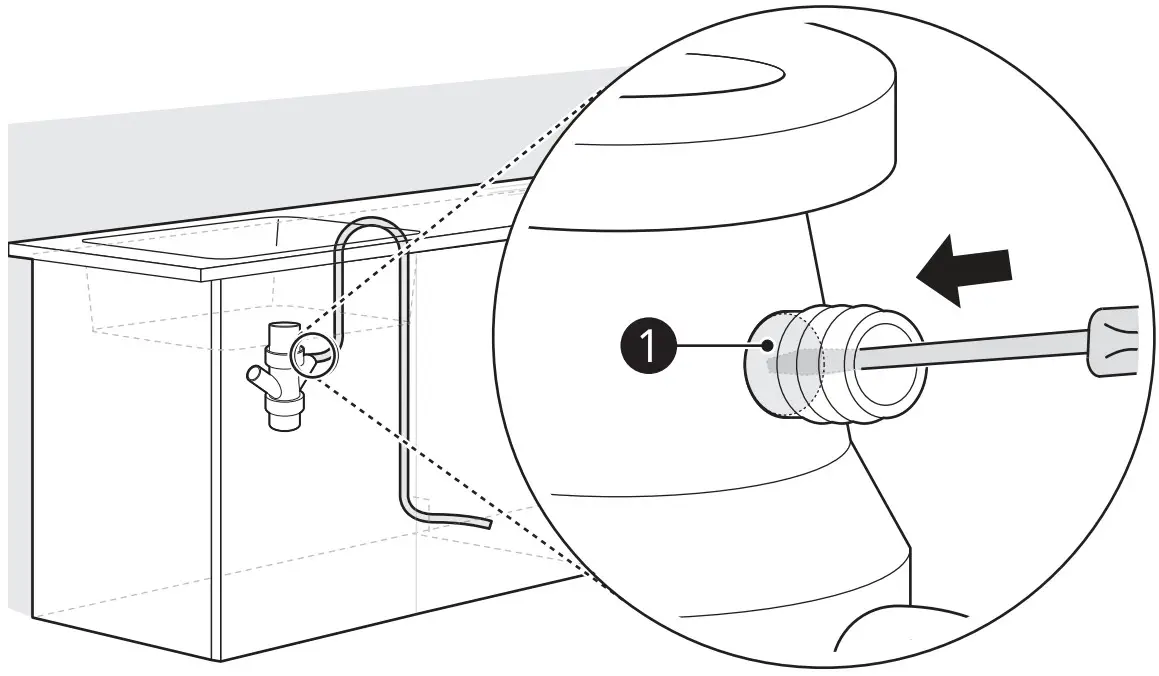 1