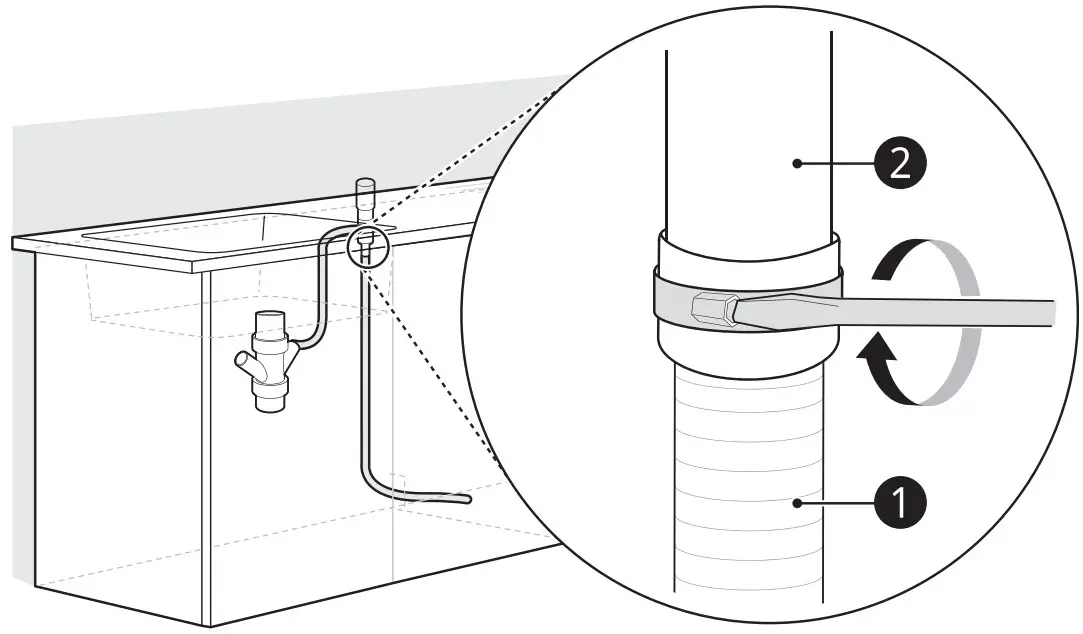 2

1