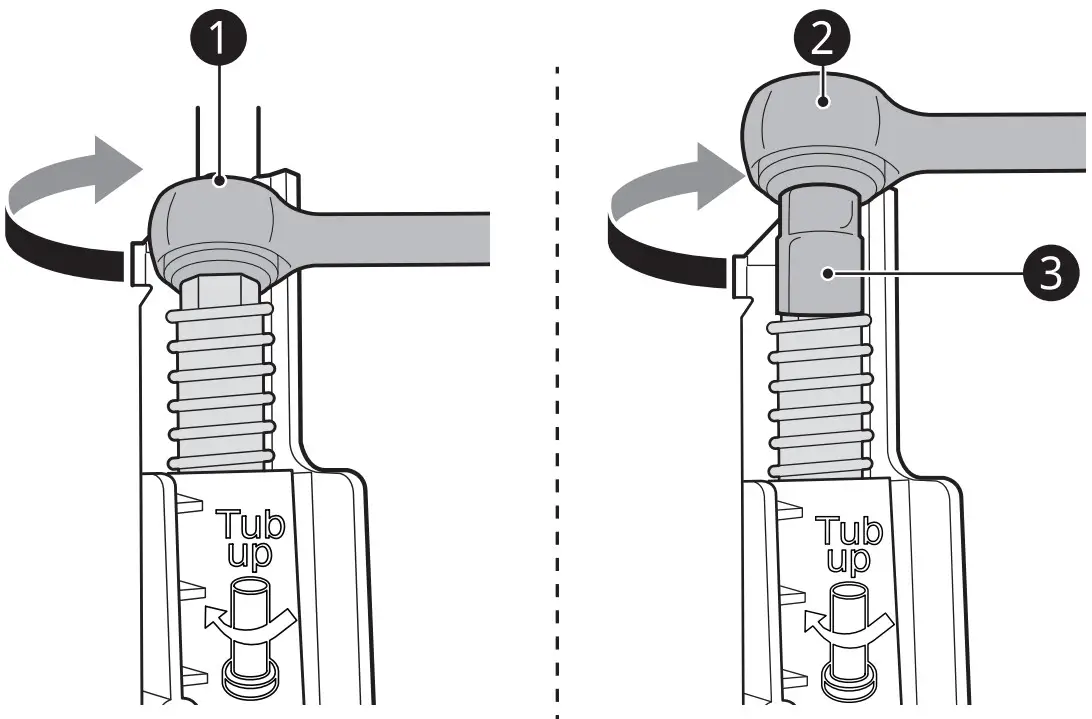 1

Tub up

2

3

Tub up