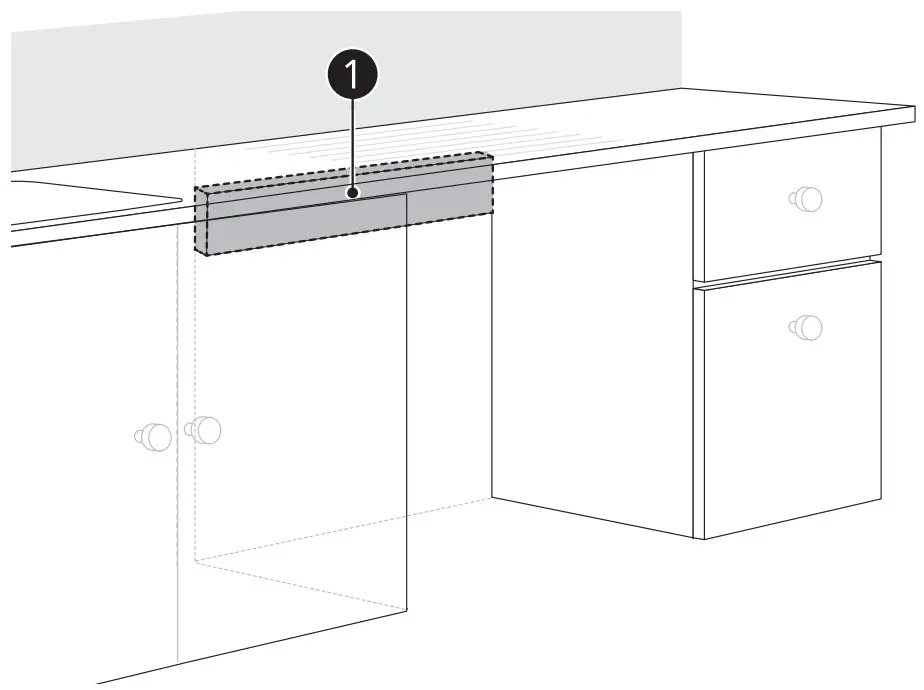 1