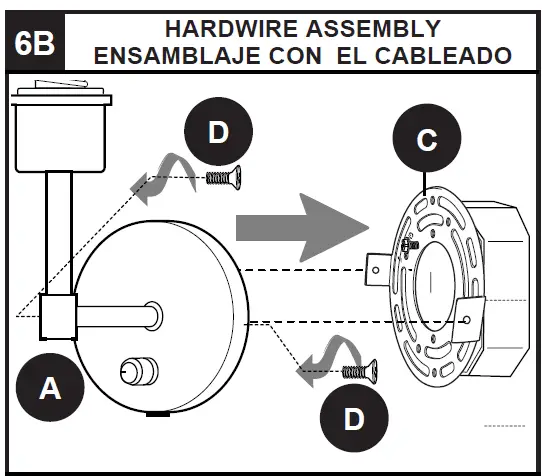 6B

HARDWIRE ASSEMBLY
ENSAMBLAJE CON EL CABLEADO

D

C

A

D