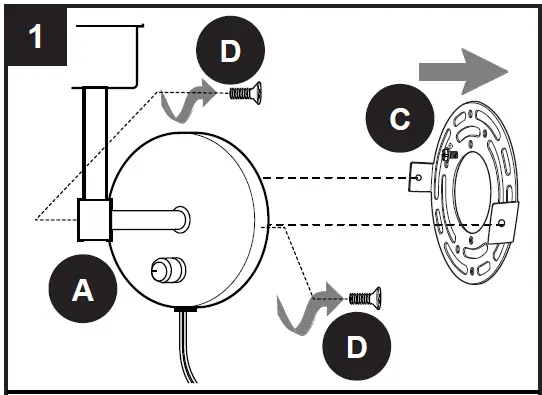 1
D
C
A
D