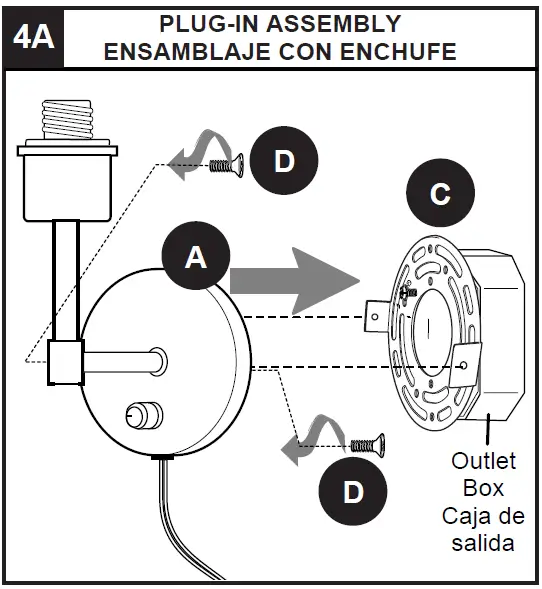 4A
PLUG-IN ASSEMBLY
ENSAMBLAJE CON ENCHUFE

D

C

A

D

Outlet Box
Caja de salida