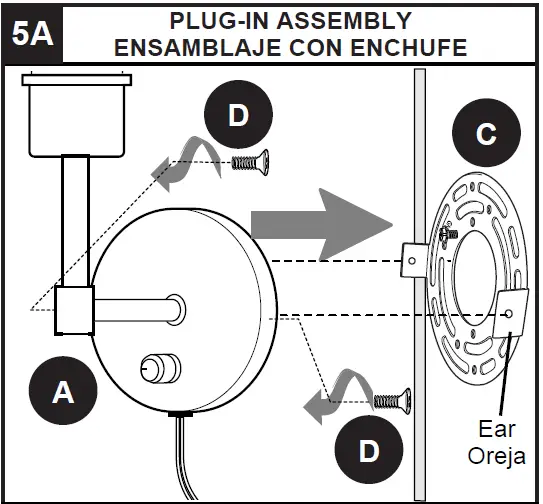 5A
PLUG-IN ASSEMBLY
ENSAMBLAJE CON ENCHUFE

D

C

A

D

Ear
Oreja